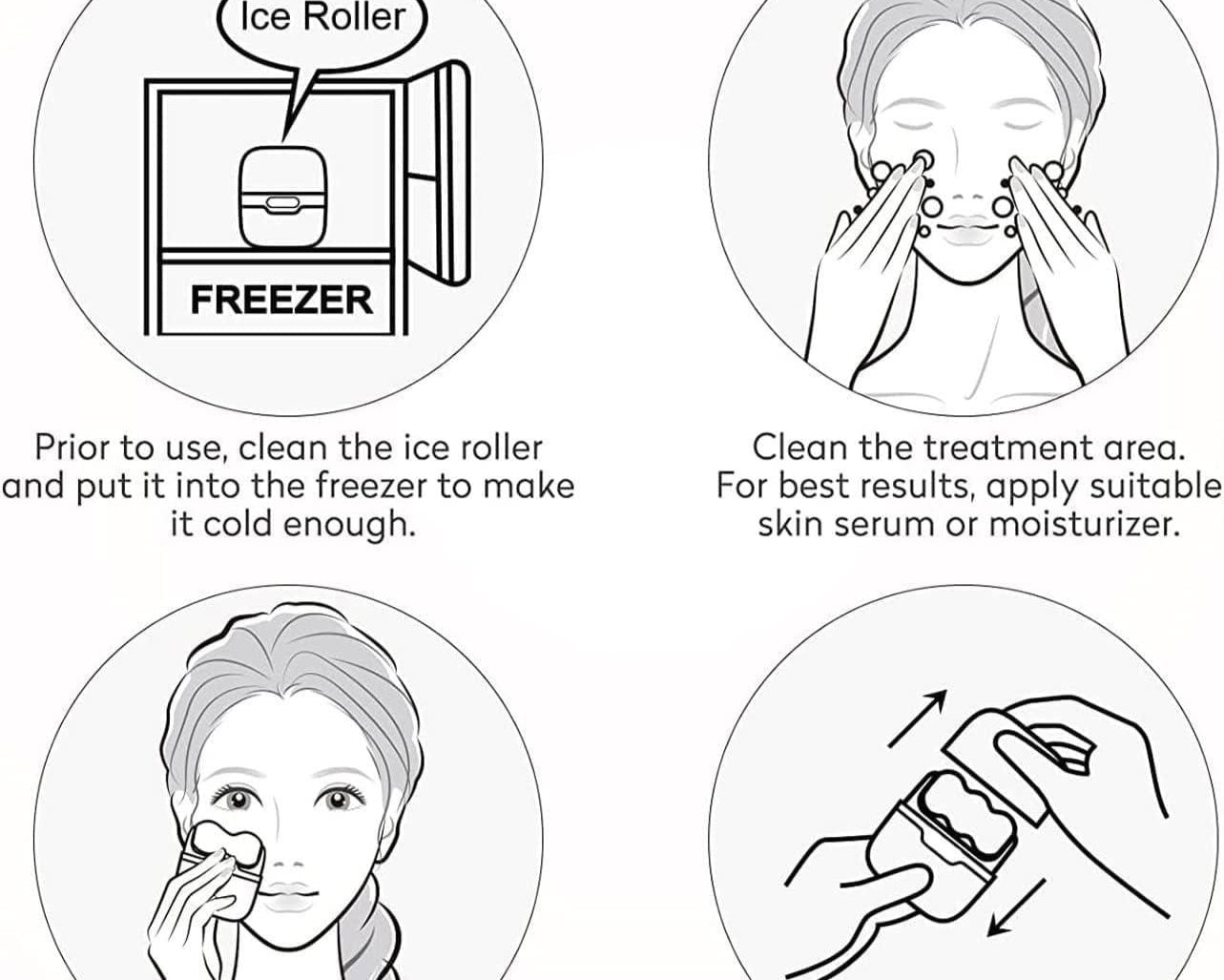 Ice Roller

FREEZER

Prior to use, clean the ice roller and put it into the freezer to make it cold enough.

Clean the treatment area. For best results, apply suitable skin serum or moisturizer.